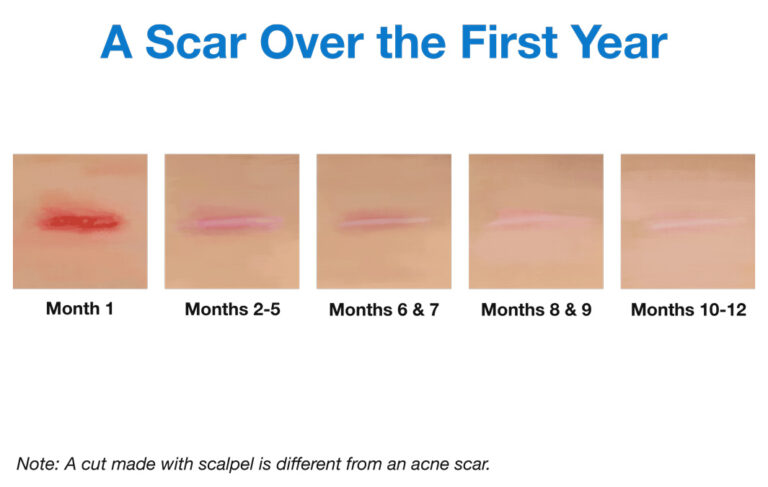 A Scar Over the First Year

Month 1

Months 2-5

Months 6 & 7

Months 8 & 9

Months 10-12

Note: A cut made with scalpel is different from an acne scar.