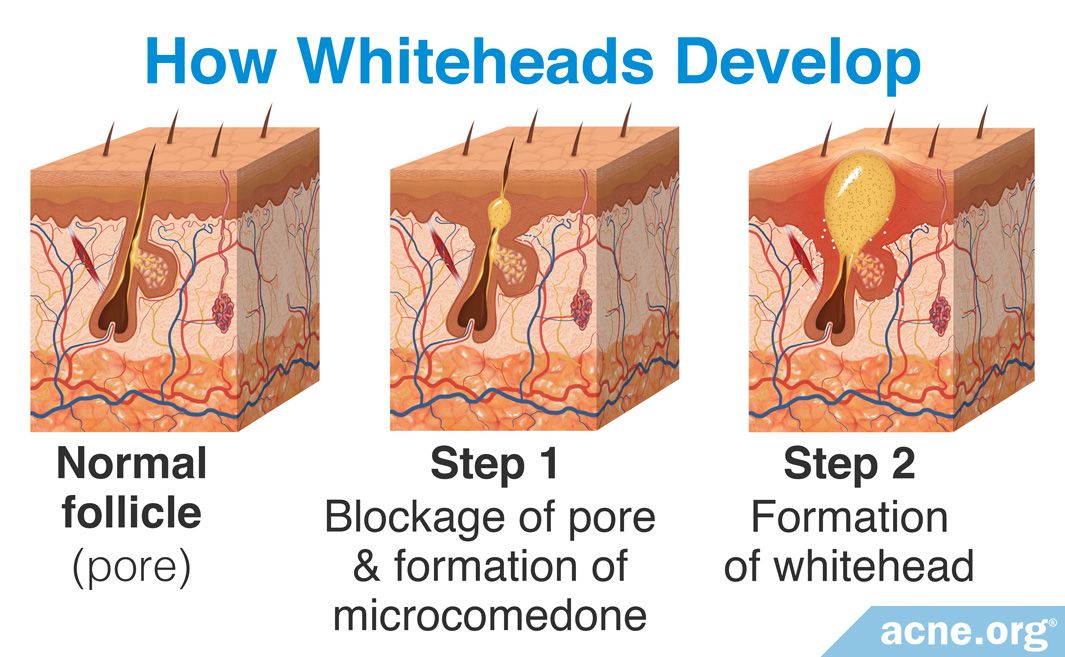 How Whiteheads Develop

Normal follicle (pore)

Step 1
Blockage of pore & formation of microcomedone

Step 2
Formation of whitehead

acne.org®